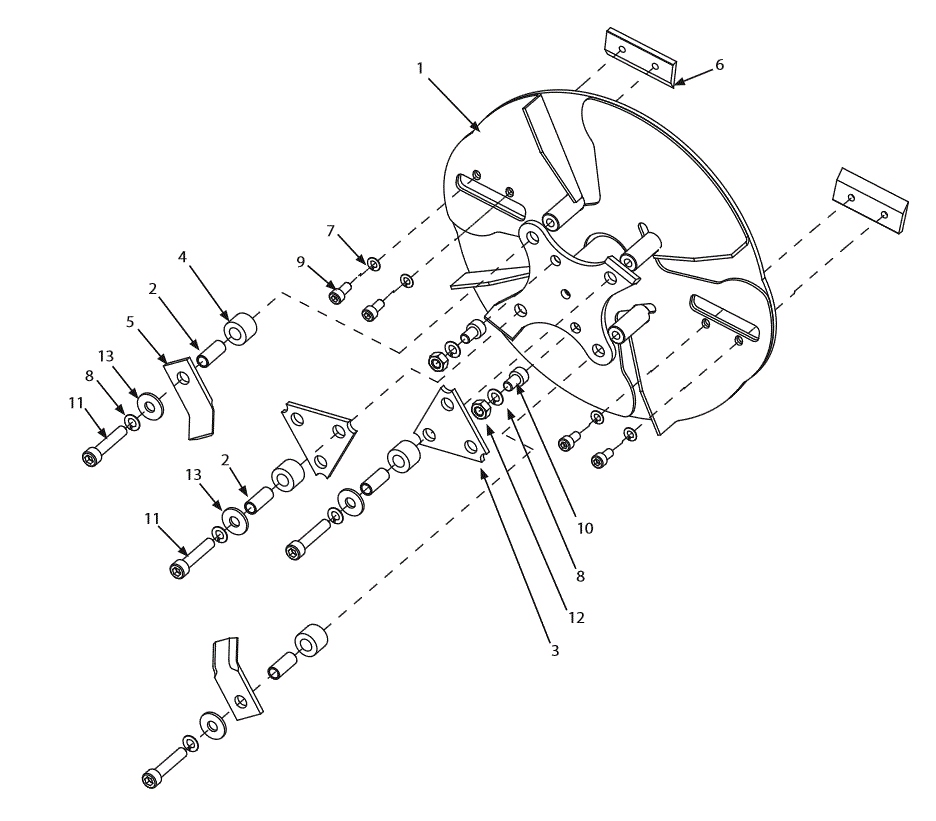 1
6
7
9
4
2
5
13
8
11
2
13
11
10
8
12
3